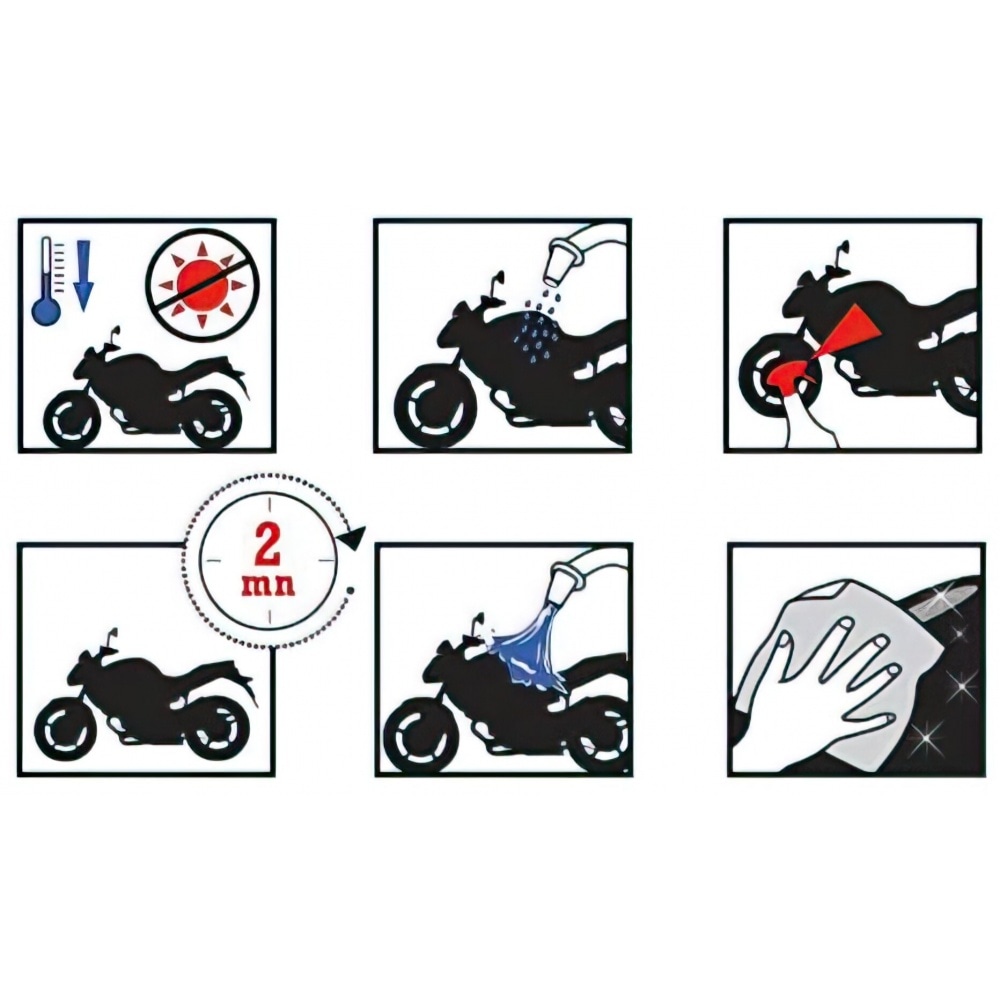 2
mn