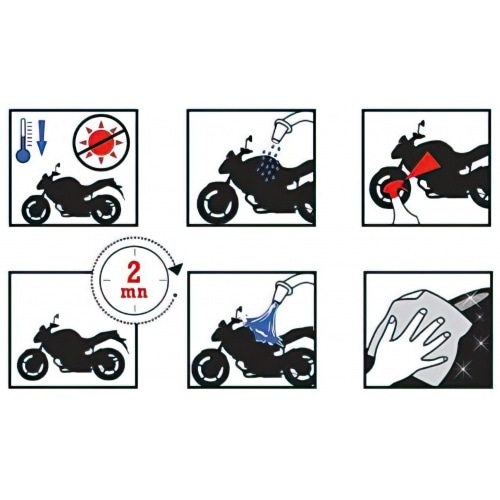 2 mn