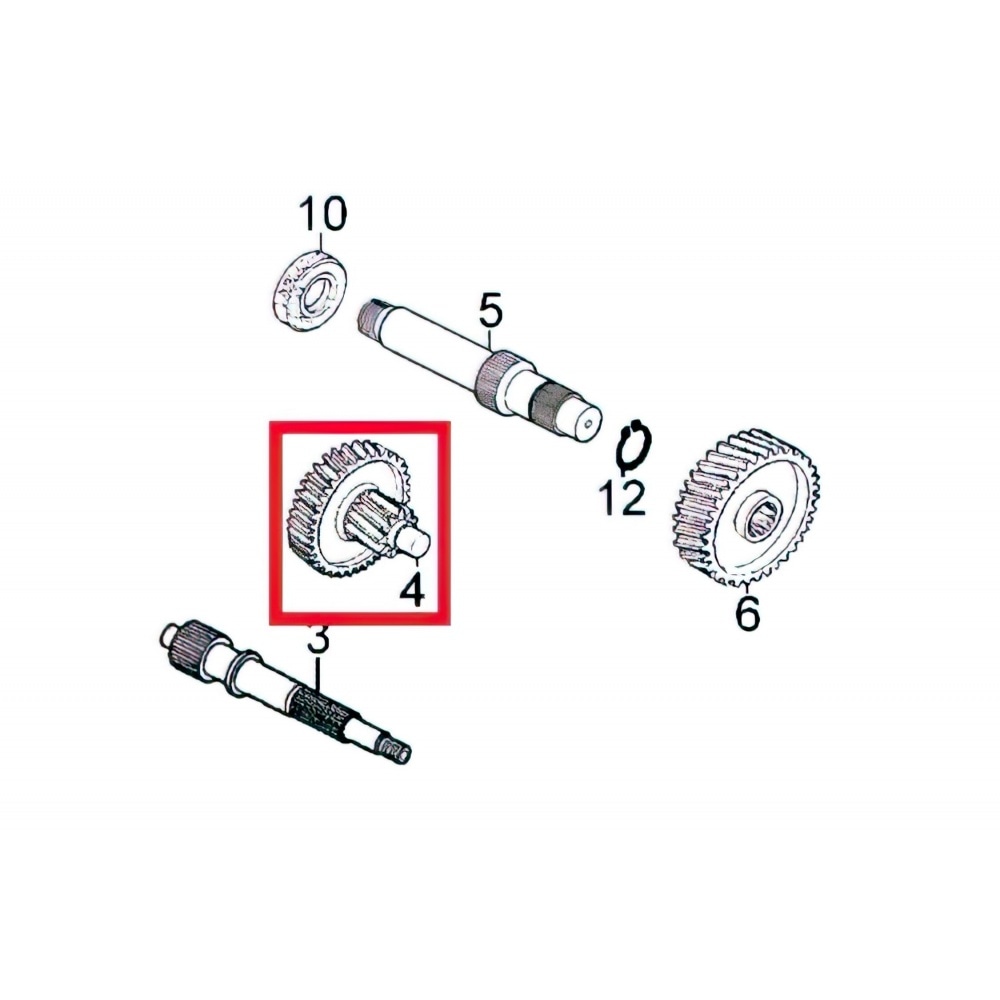 10
5
12
4
6
3